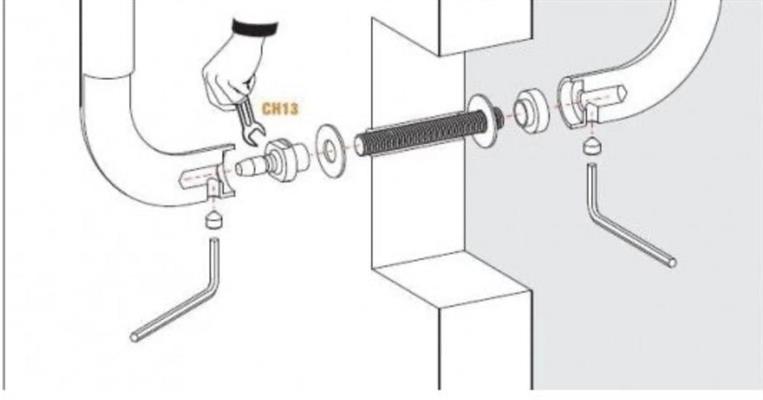 CH13