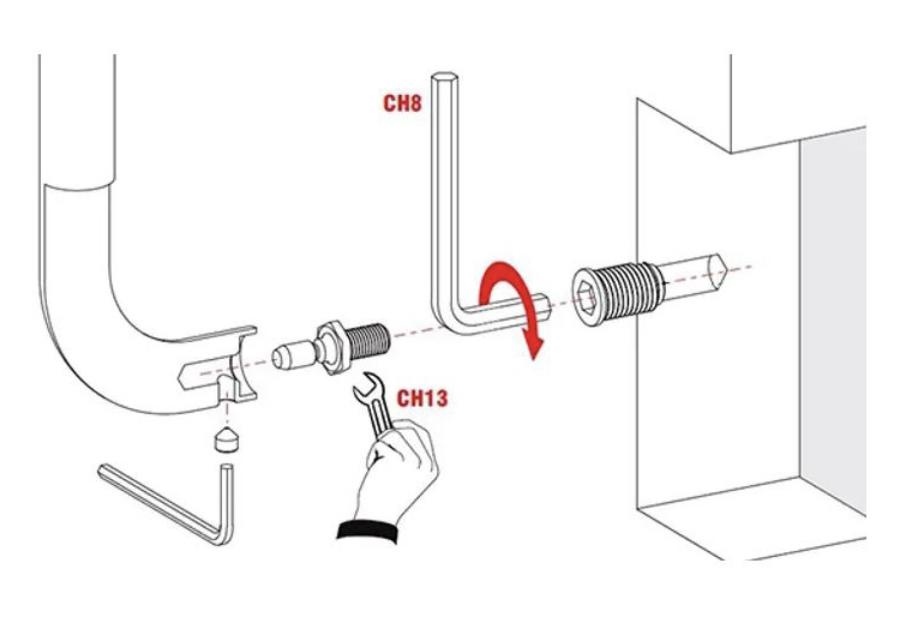 CH8

CH13