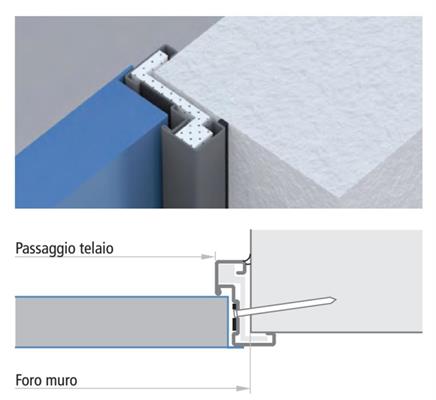 Passaggio telaio

Foro muro